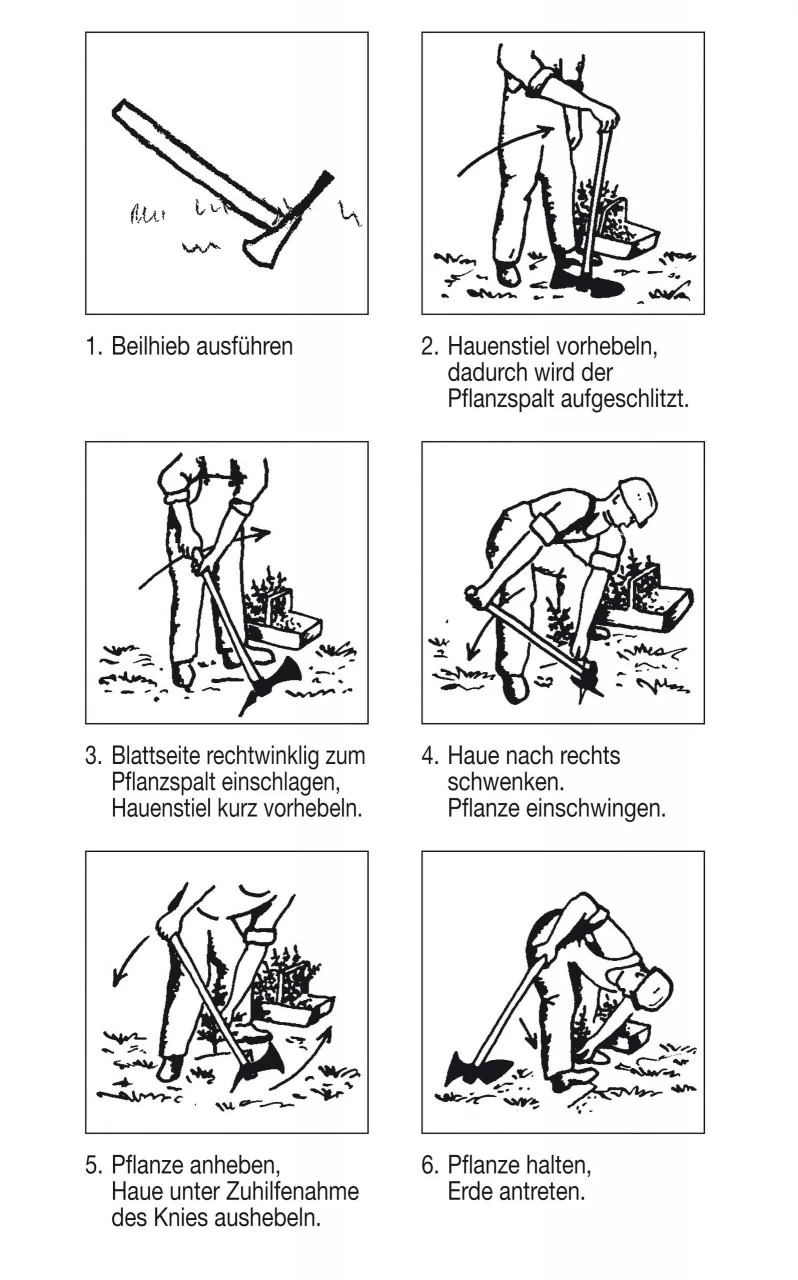 1. Beilhieb ausführen

2. Hauenstiel vorhebeln, dadurch wird der Pflanzspalt aufgeschlitzt.

3. Blattseite rechtwinklig zum Pflanzspalt einschlagen, Hauenstiel kurz vorhebeln.

4. Haue nach rechts schwenken. Pflanze einschwingen.

5. Pflanze anheben, Haue unter Zuhilfenahme des Knies aushebeln.

6. Pflanze halten, Erde antreten.