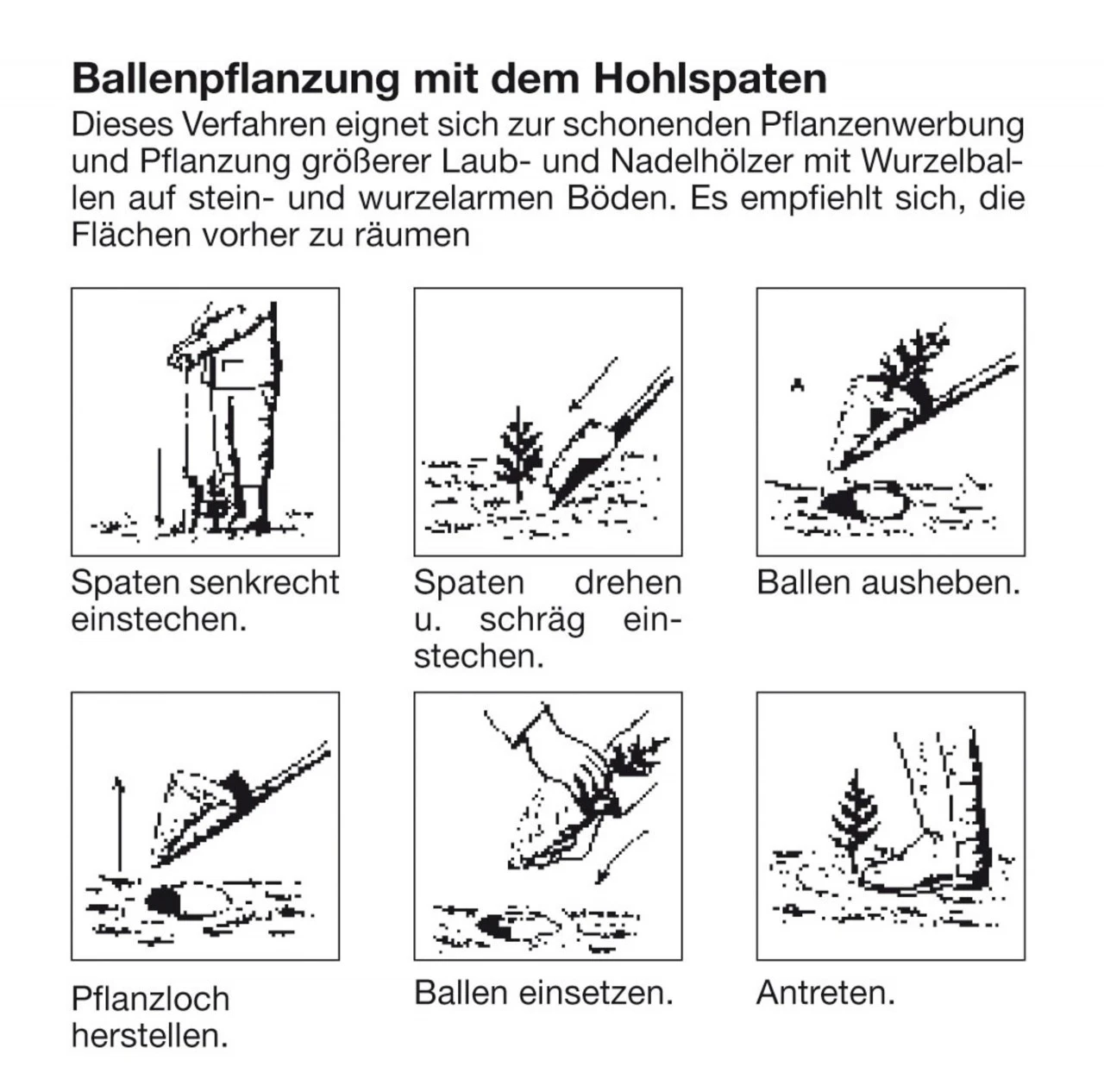 Ballenpflanzung mit dem Hohlspaten

Dieses Verfahren eignet sich zur schonenden Pflanzenwerbung und Pflanzung größerer Laub- und Nadelhölzer mit Wurzelballen auf stein- und wurzelarmen Böden. Es empfiehlt sich, die Flächen vorher zu räumen

Spaten senkrecht einstechen.

Spaten drehen u. schräg einstechen.

Ballen ausheben.

Pflanzloch herstellen.

Ballen einsetzen.

Antreten.